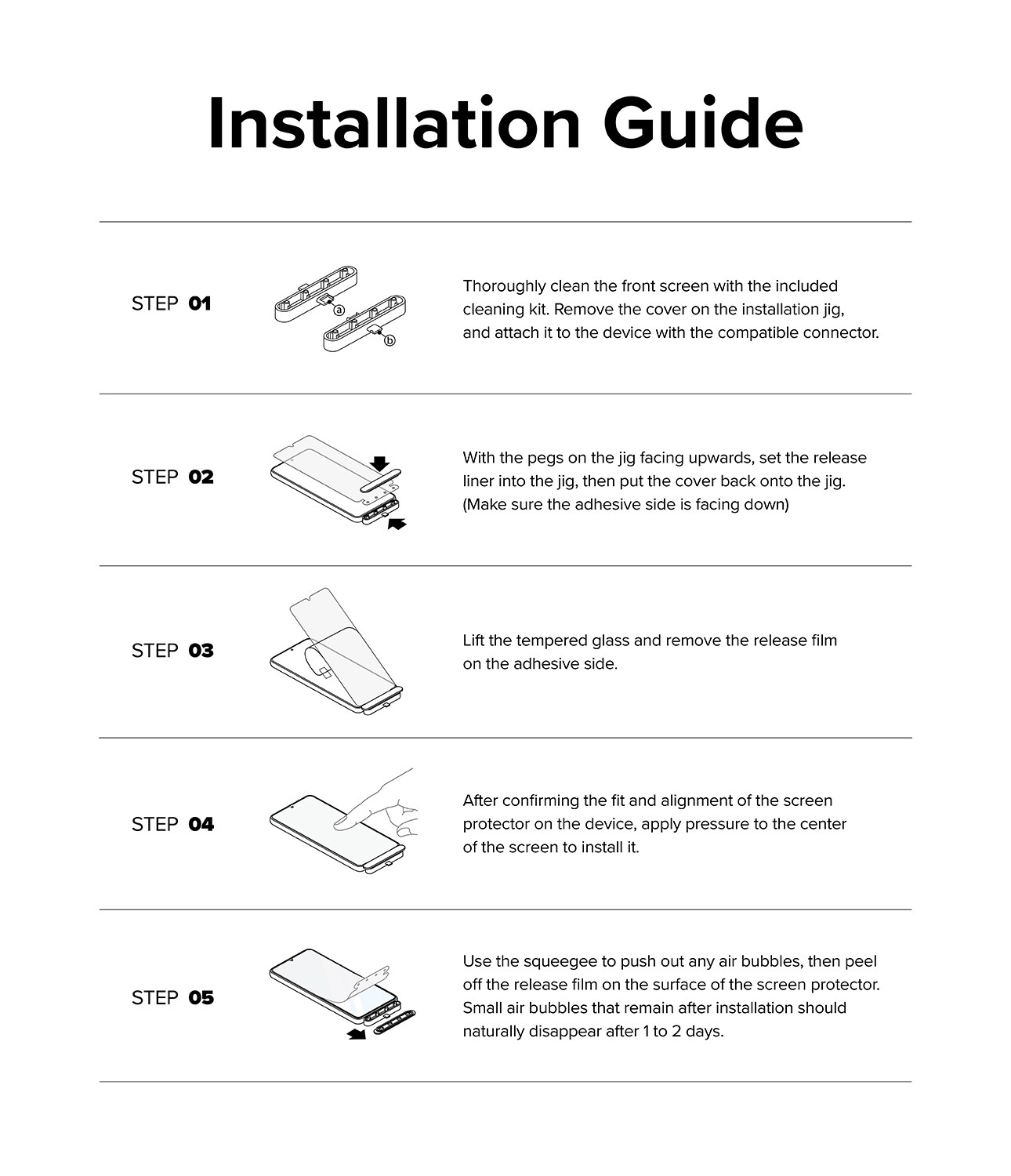 Installation Guide

STEP 01

a

b

Thoroughly clean the front screen with the included cleaning kit. Remove the cover on the installation jig, and attach it to the device with the compatible connector.

STEP 02

With the pegs on the jig facing upwards, set the release liner into the jig, then put the cover back onto the jig. (Make sure the adhesive side is facing down)

STEP 03

Lift the tempered glass and remove the release film on the adhesive side.

STEP 04

After confirming the fit and alignment of the screen protector on the device, apply pressure to the center of the screen to install it.

STEP 05

Use the squeegee to push out any air bubbles, then peel off the release film on the surface of the screen protector. Small air bubbles that remain after installation should naturally disappear after 1 to 2 days.