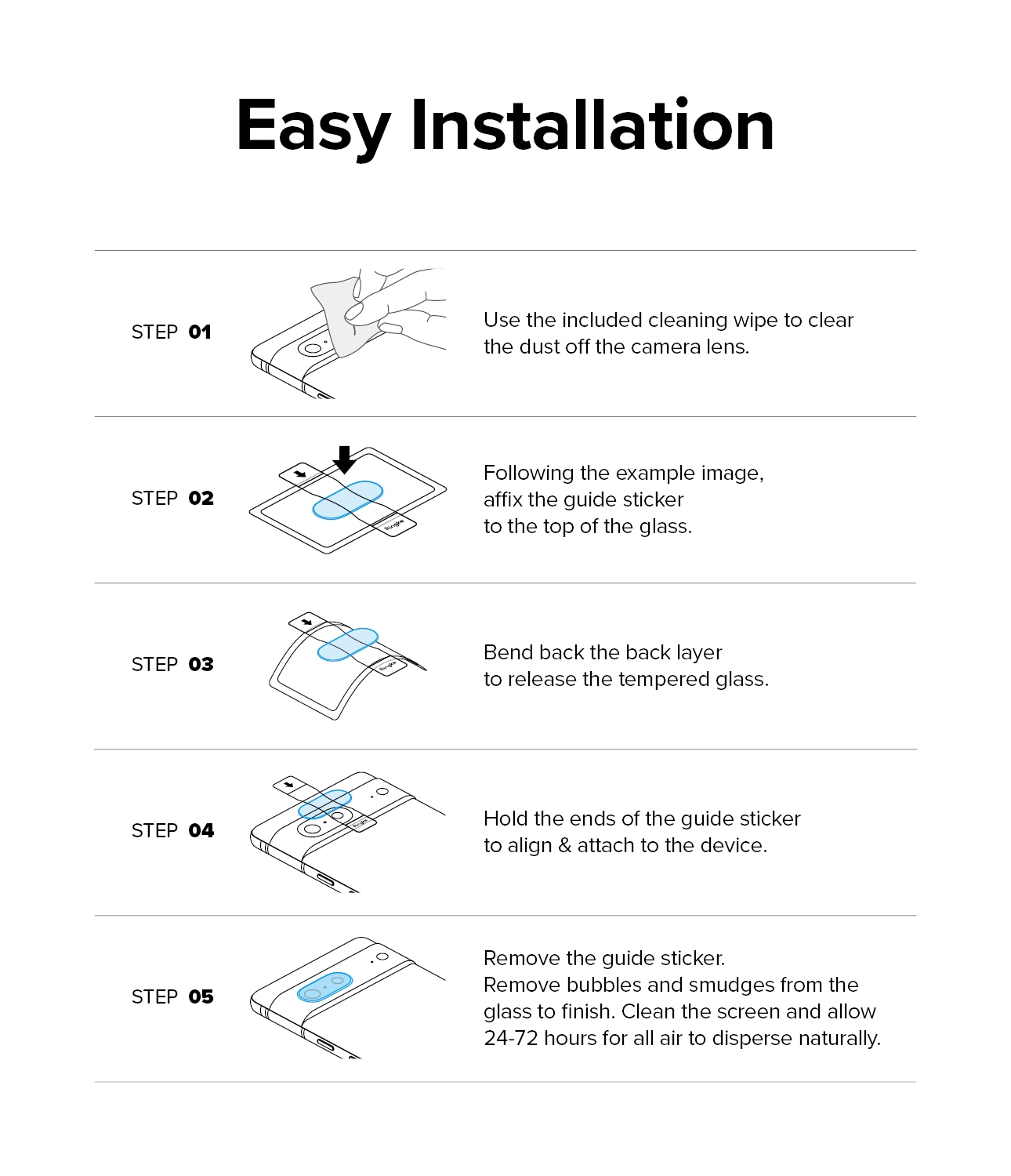 Easy Installation

STEP 01

Use the included cleaning wipe to clear the dust off the camera lens.

STEP 02

Ringke

Following the example image, affix the guide sticker to the top of the glass.

STEP 03

Ringke

Bend back the back layer to release the tempered glass.

STEP 04

Ringke

Hold the ends of the guide sticker to align & attach to the device.

STEP 05

Remove the guide sticker.
Remove bubbles and smudges from the glass to finish. Clean the screen and allow 24-72 hours for all air to disperse naturally.