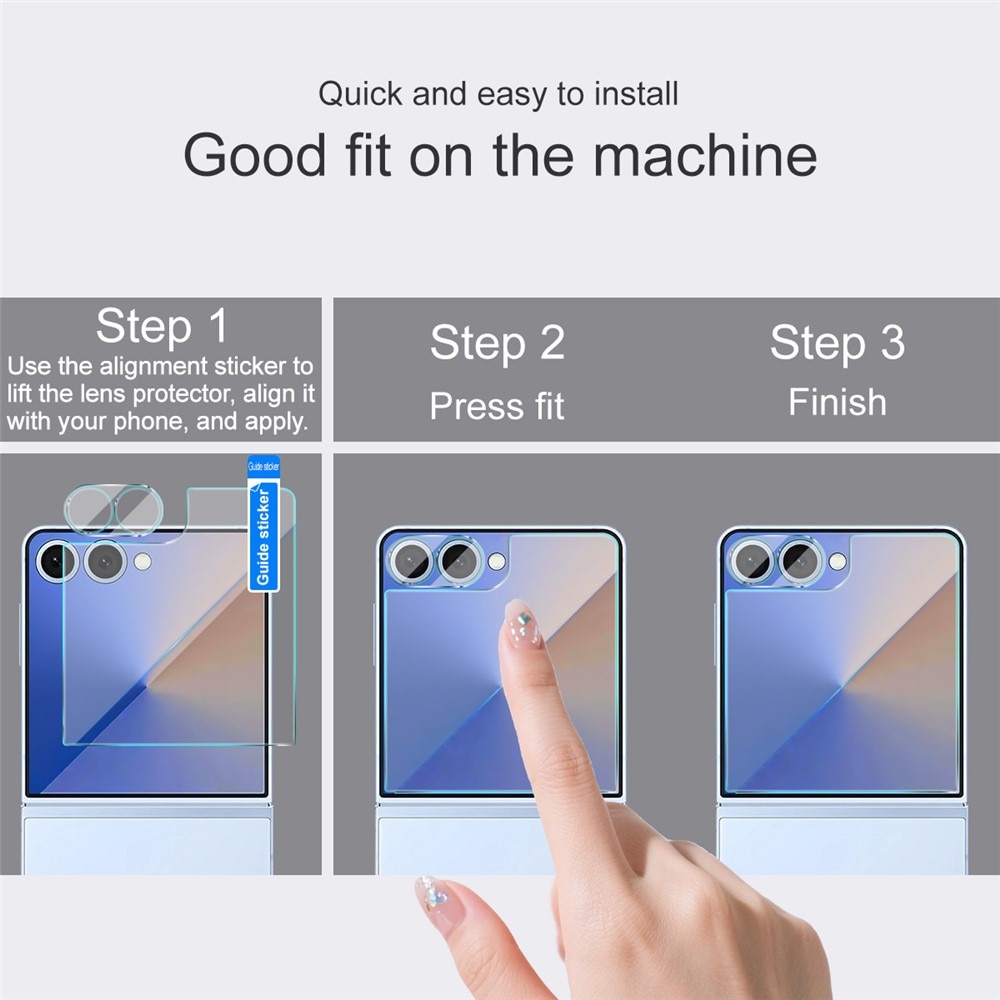 Quick and easy to install

Good fit on the machine

Step 1
Use the alignment sticker to lift the lens protector, align it with your phone, and apply.

Step 2
Press fit

Step 3
Finish

Guide sticker

Guide sticker